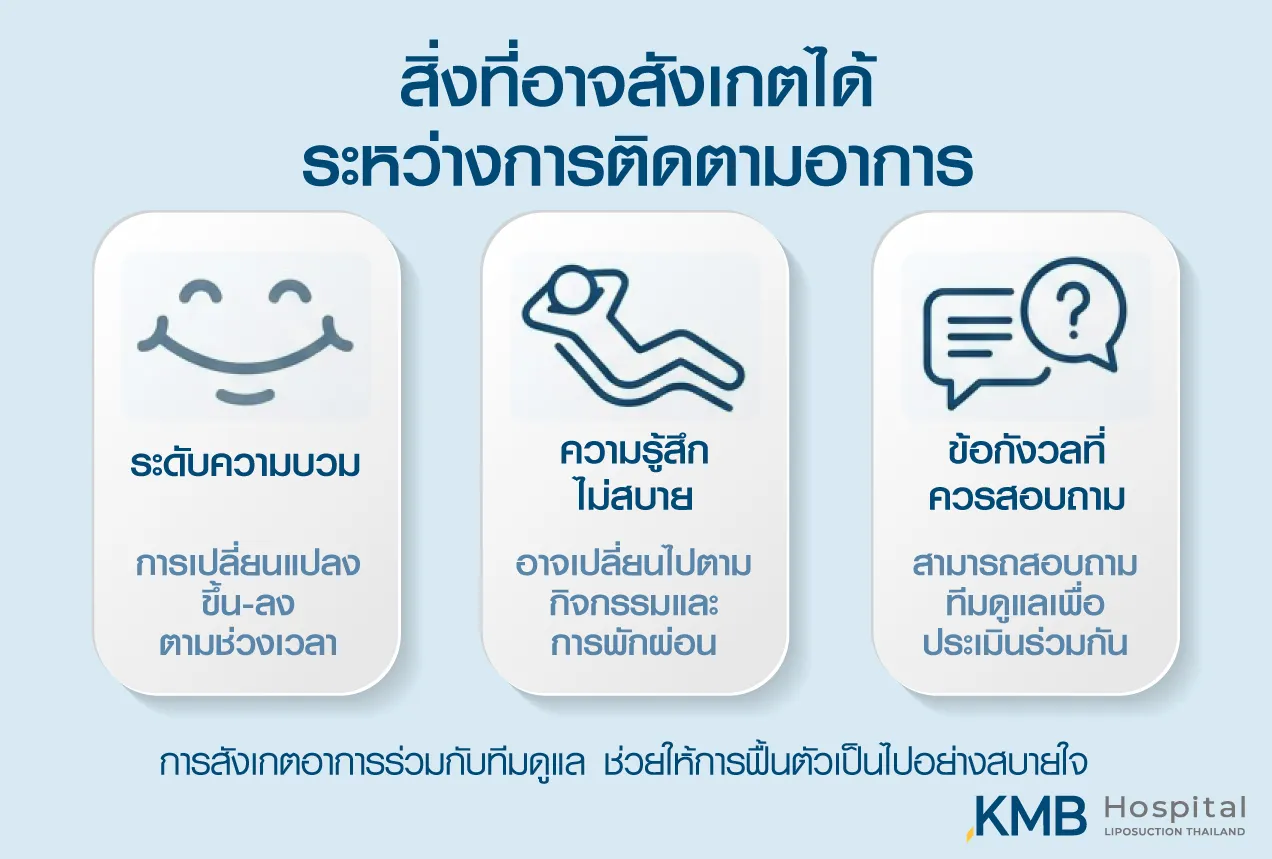 สิ่งที่อาจสังเกตได้
ระหว่างการติดตามอาการ

ระดับความบวม

การเปลี่ยนแปลง
ขึ้น-ลง
ตามช่วงเวลา

ความรู้สึก
ไม่สบาย

อาจเปลี่ยนไปตาม
กิจกรรมและ
การพักผ่อน

ข้อกังวลที่
ควรสอบถาม

สามารถสอบถาม
ทีมดูแลเพื่อ
ประเมินร่วมกัน

การสังเกตอาการร่วมกับทีมดูแล ช่วยให้การฟื้นตัวเป็นไปอย่างสบายใจ

KMB Hospital
LIPOSUCTION THAILAND